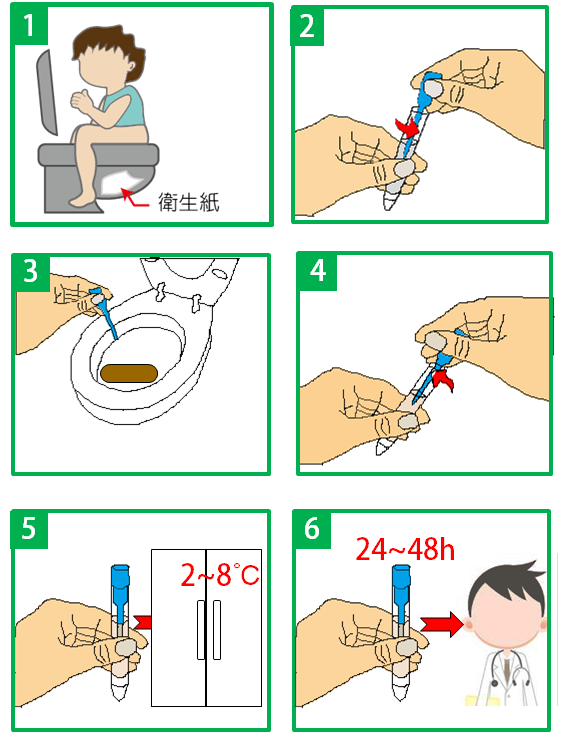 1
衛生紙

2

3

4

5
2~8℃

6
24~48h